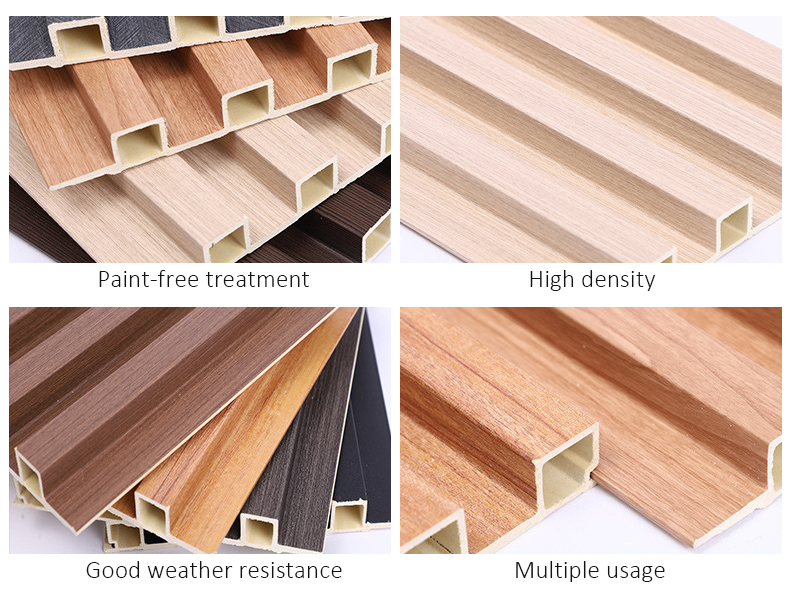 Paint-free treatment

High density

Good weather resistance

Multiple usage